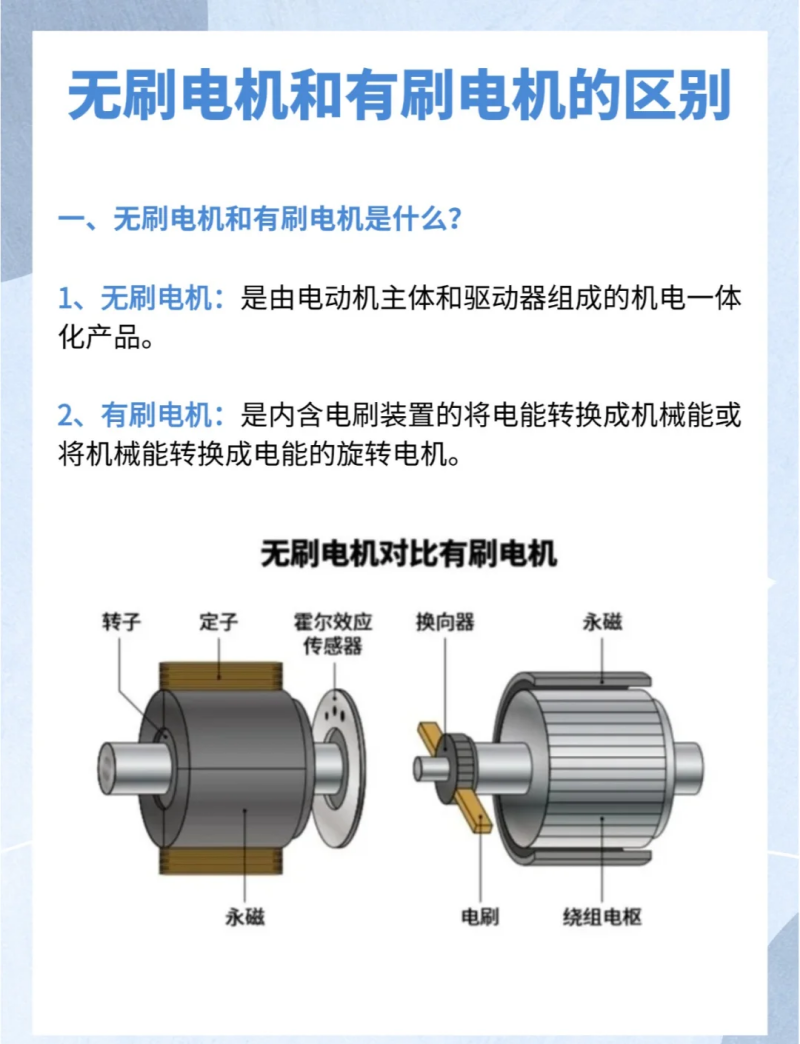 无刷电机和有刷电机的区别

一、无刷电机和有刷电机是什么?

1、无刷电机:是由电动机主体和驱动器组成的机电一体化产品。

2、有刷电机:是内含电刷装置的将电能转换成机械能或将机械能转换成电能的旋转电机。

无刷电机对比有刷电机

转子
定子
霍尔效应传感器
永磁

换向器
永磁
电刷
绕组电枢